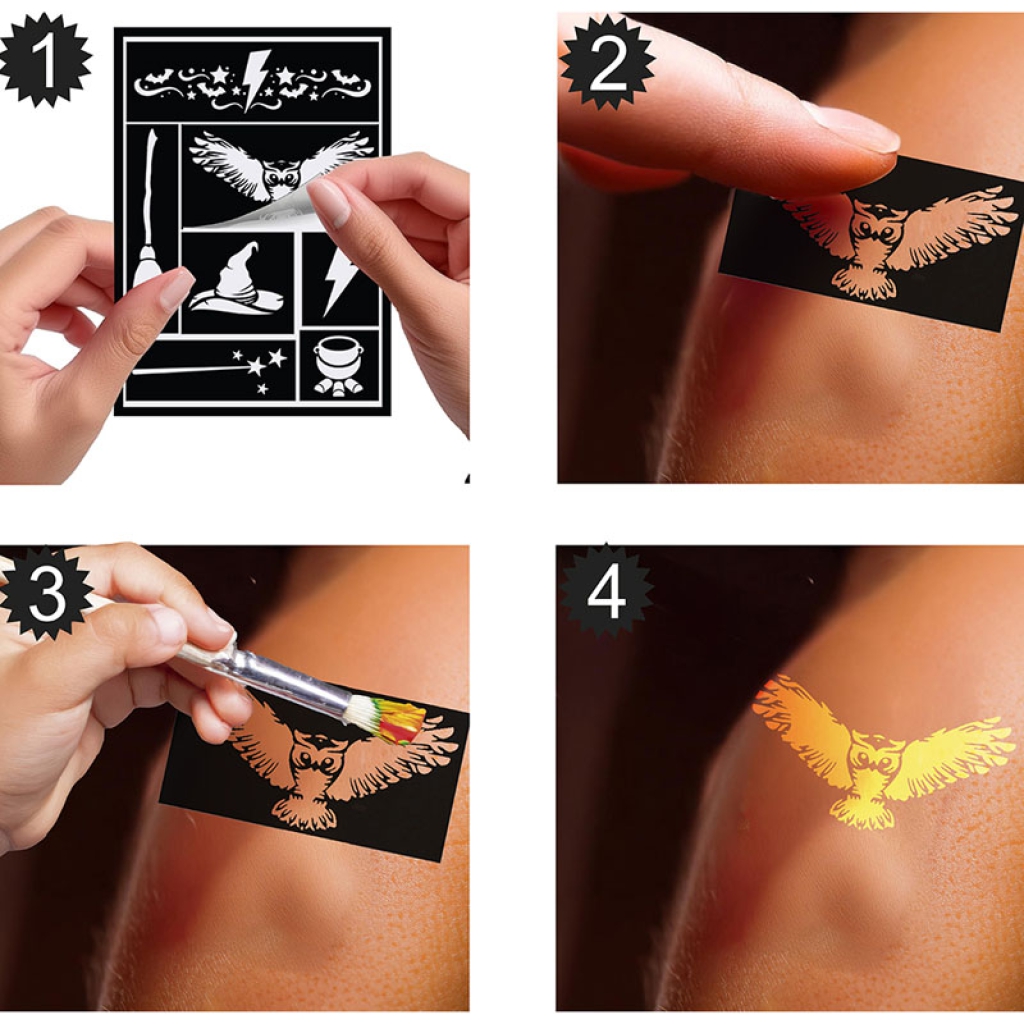 1

2

3

4